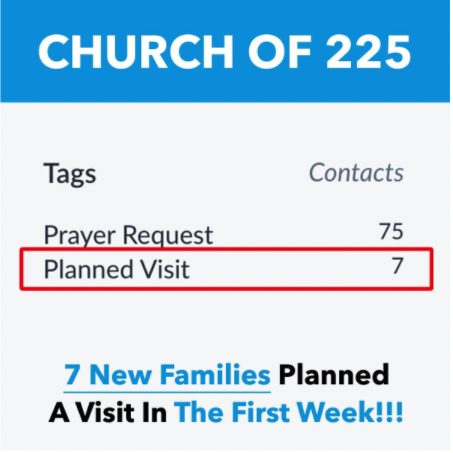 CHURCH OF 225

| Tags | Contacts |
|---|---|
| Prayer Request | 75 |
| Planned Visit | 7 |

7 New Families Planned A Visit In The First Week!!!